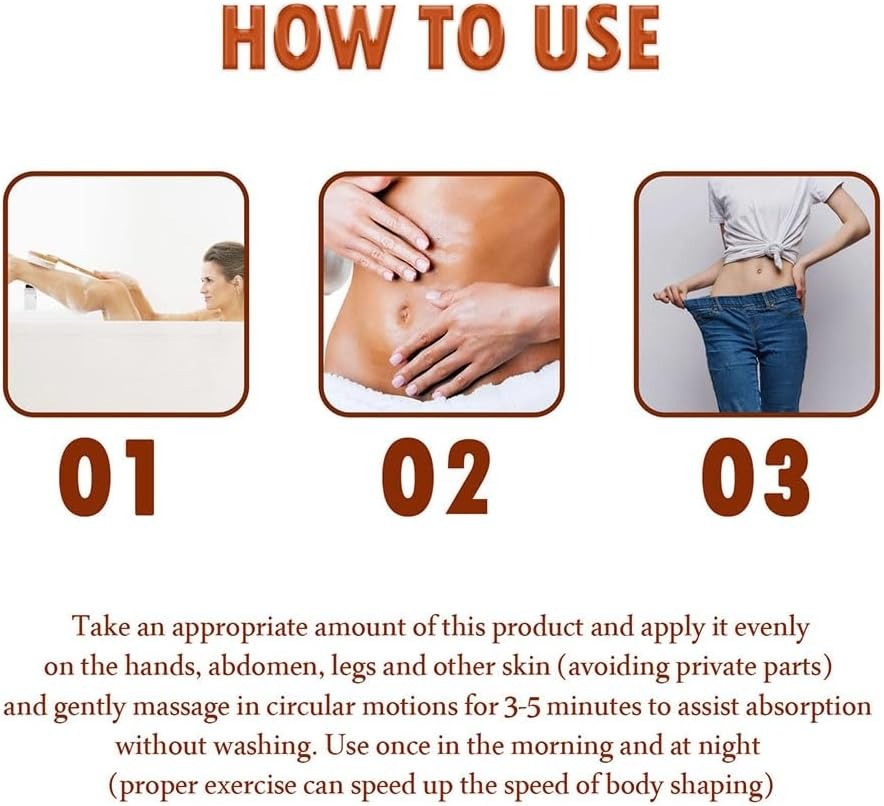 HOW TO USE

01

02

03

Take an appropriate amount of this product and apply it evenly on the hands, abdomen, legs and other skin (avoiding private parts) and gently massage in circular motions for 3-5 minutes to assist absorption without washing. Use once in the morning and at night (proper exercise can speed up the speed of body shaping)